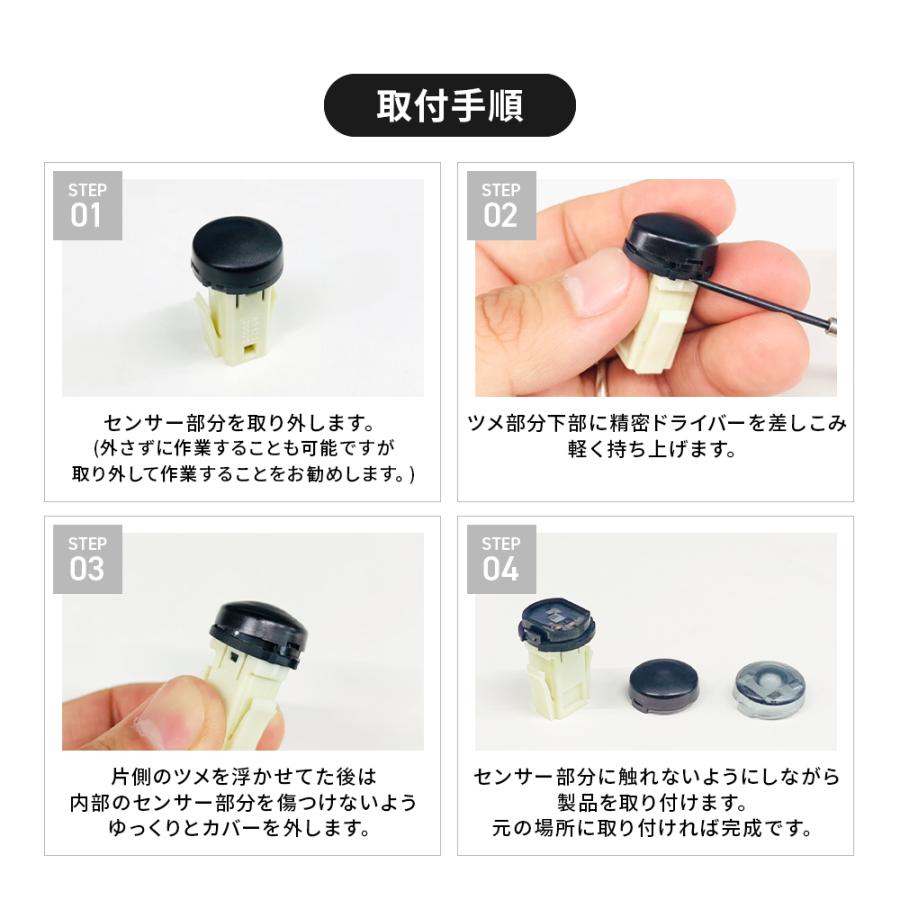 取付手順

STEP
01

センサー部分を取り外します。
(外さずに作業することも可能ですが
取り外して作業することをお勧めします。)

STEP
02

ツメ部分下部に精密ドライバーを差しこみ
軽く持ち上げます。

STEP
03

片側のツメを浮かせてた後は
内部のセンサー部分を傷つけないよう
ゆっくりとカバーを外します。

STEP
04

センサー部分に触れないようにしながら
製品を取り付けます。
元の場所に取り付ければ完成です。