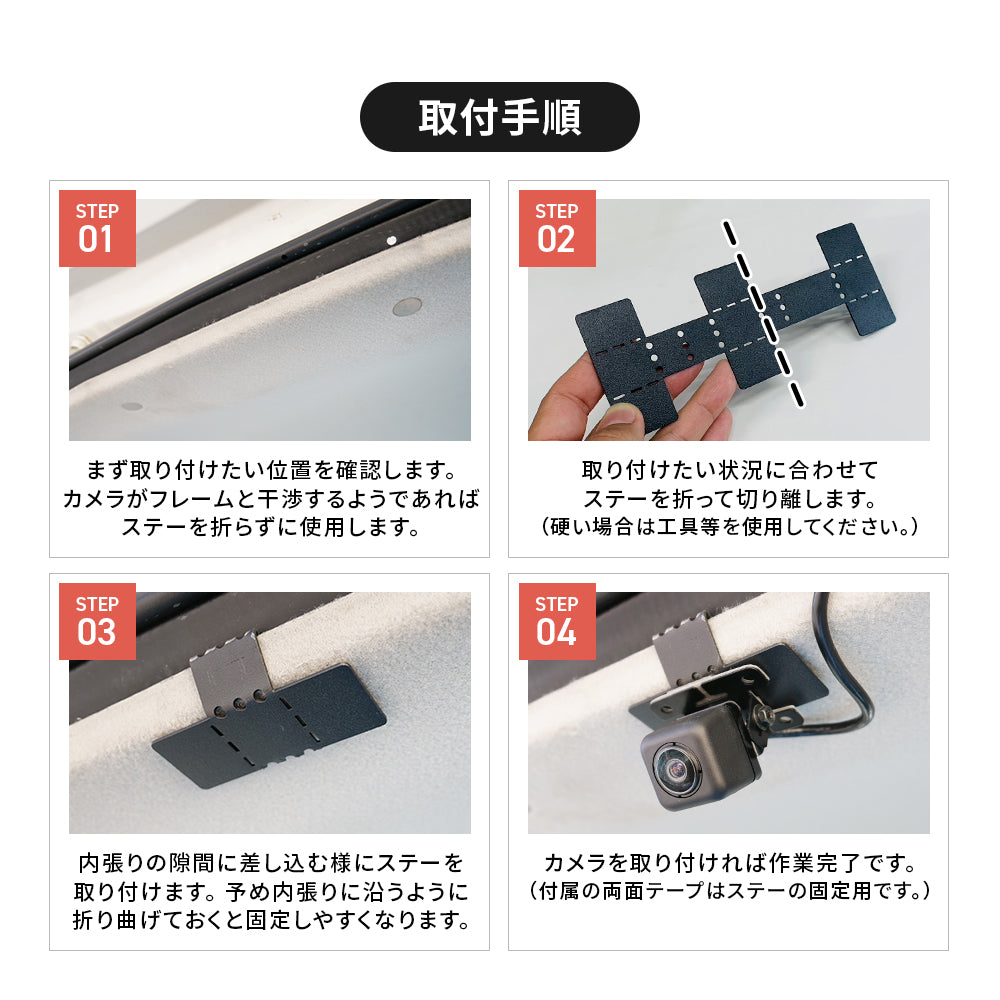 取付手順

STEP 01

まず取り付けたい位置を確認します。カメラがフレームと干渉するようであればステーを折らずに使用します。

STEP 02

取り付けたい状況に合わせてステーを折って切り離します。（硬い場合は工具等を使用してください。）

STEP 03

内張りの隙間に差し込む様にステーを取り付けます。予め内張りに沿うように折り曲げておくと固定しやすくなります。

STEP 04

カメラを取り付ければ作業完了です。（付属の両面テープはステーの固定用です。）