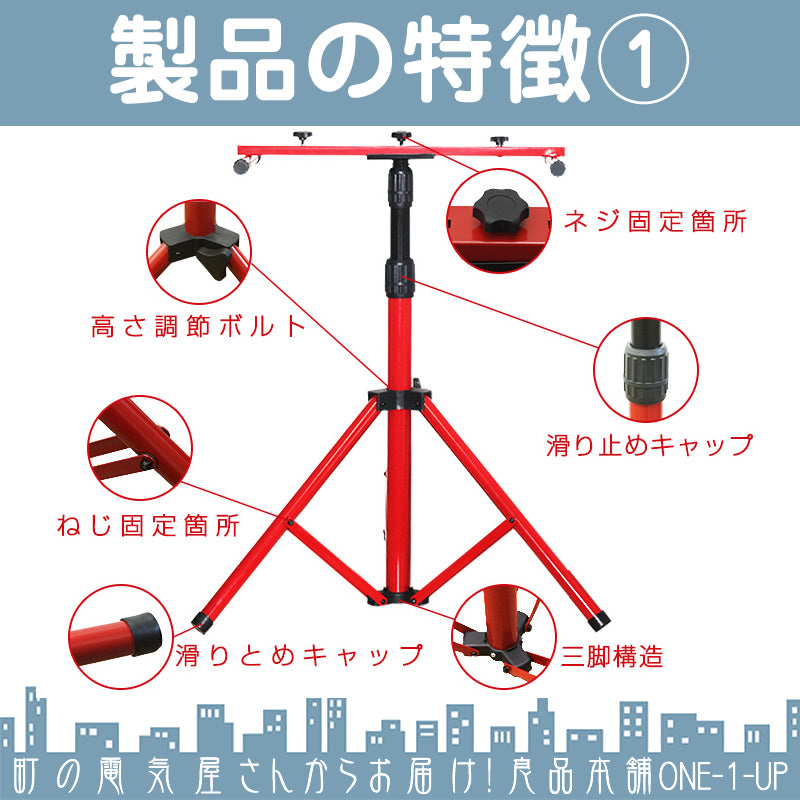 製品の特徴①

ネジ固定箇所

高さ調節ボルト

滑り止めキャップ

ねじ固定箇所

滑りとめキャップ

三脚構造

町の電気屋さんからお届け!良品本舗ONE-1-UP