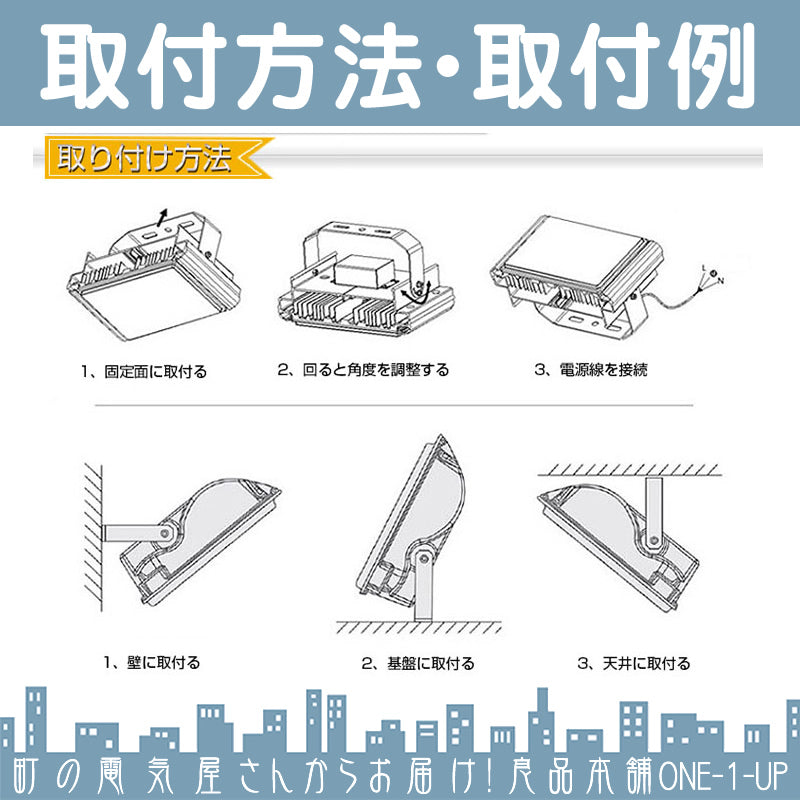 取付方法・取付例

取り付け方法

L
N

1、固定面に取付る

2、回ると角度を調整する

3、電源線を接続

1、壁に取付る

2、基盤に取付る

3、天井に取付る

町の電気屋さんからお届け!良品本舗ONE-1-UP