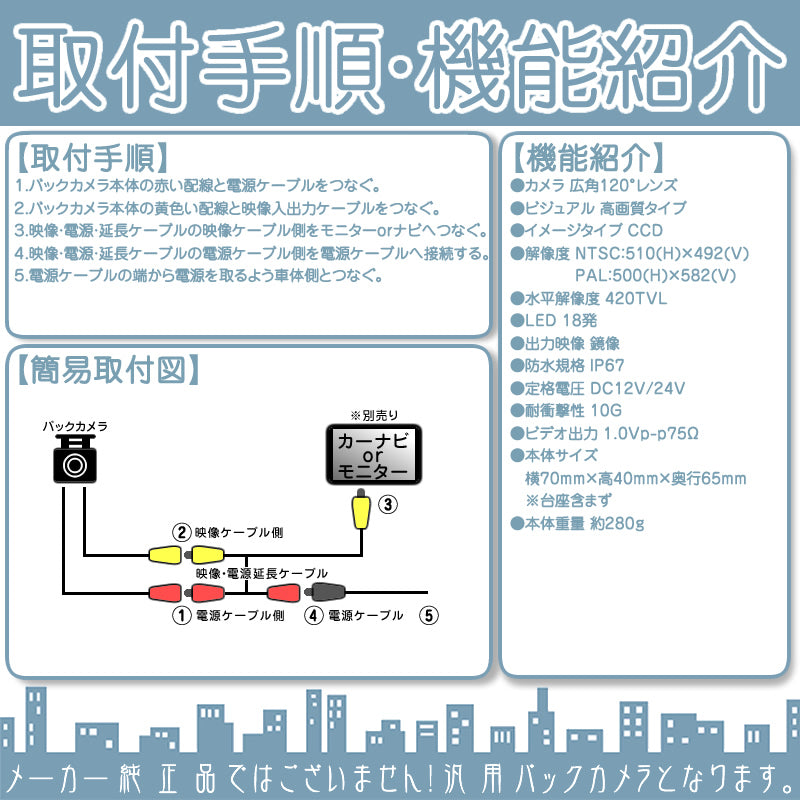 取付手順・機能紹介

【取付手順】
1.バックカメラ本体の赤い配線と電源ケーブルをつなぐ。
2.バックカメラ本体の黄色い配線と映像入出力ケーブルをつなぐ。
3.映像・電源・延長ケーブルの映像ケーブル側をモニターorナビへつなぐ。
4.映像・電源・延長ケーブルの電源ケーブル側を電源ケーブルへ接続する。
5.電源ケーブルの端から電源を取るよう車体側とつなぐ。

【簡易取付図】
バックカメラ
※別売り
カーナビ or モニター
③
② 映像ケーブル側
映像・電源延長ケーブル
① 電源ケーブル側
④ 電源ケーブル
⑤

【機能紹介】
●カメラ 広角120°レンズ
●ビジュアル 高画質タイプ
●イメージタイプ CCD
●解像度 NTSC:510(H)×492(V)
PAL:500(H)×582(V)
●水平解像度 420TVL
●LED 18発
●出力映像 鏡像
●防水規格 IP67
●定格電圧 DC12V/24V
●耐衝撃性 10G
●ビデオ出力 1.0Vp-p75Ω
●本体サイズ
横70mm×高40mm×奥行65mm
※台座含まず
●本体重量 約280g

メーカー純正品ではございません!汎用バックカメラとなります。