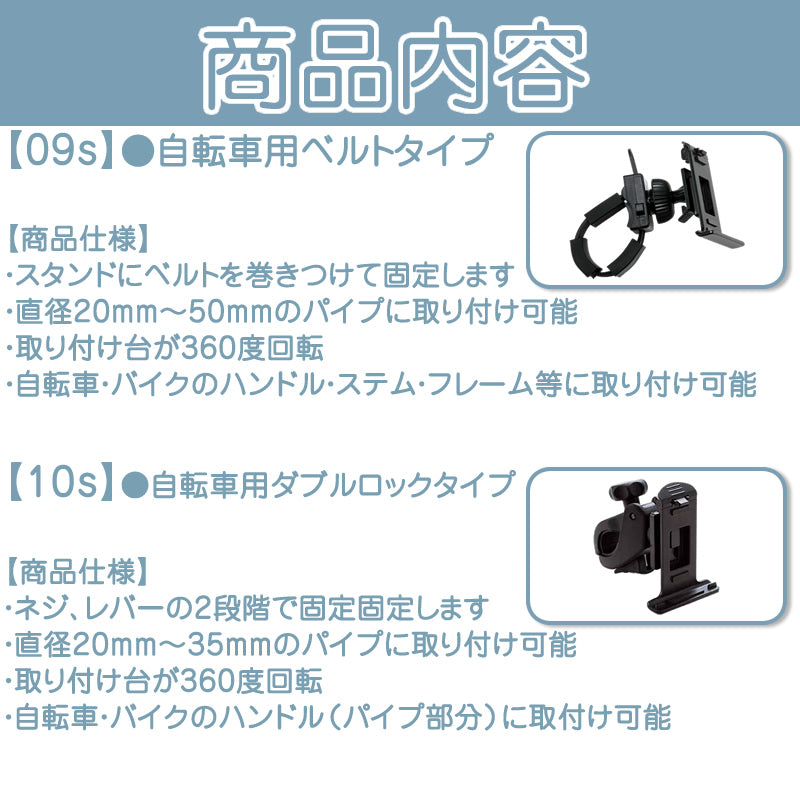 商品内容

【09s】●自転車用ベルトタイプ

【商品仕様】
・スタンドにベルトを巻きつけて固定します
・直径20mm～50mmのパイプに取り付け可能
・取り付け台が360度回転
・自転車・バイクのハンドル・ステム・フレーム等に取り付け可能

【10s】●自転車用ダブルロックタイプ

【商品仕様】
・ネジ、レバーの2段階で固定固定します
・直径20mm～35mmのパイプに取り付け可能
・取り付け台が360度回転
・自転車・バイクのハンドル（パイプ部分）に取付け可能