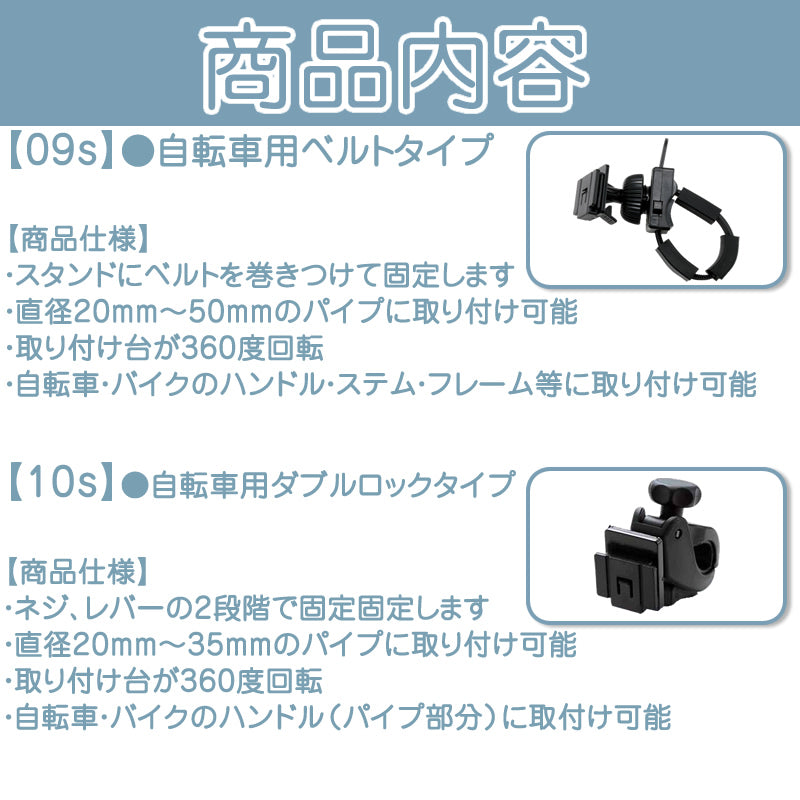 商品内容

【09s】●自転車用ベルトタイプ

【商品仕様】
・スタンドにベルトを巻きつけて固定します
・直径20mm～50mmのパイプに取り付け可能
・取り付け台が360度回転
・自転車・バイクのハンドル・ステム・フレーム等に取り付け可能

【10s】●自転車用ダブルロックタイプ

【商品仕様】
・ネジ、レバーの2段階で固定固定します
・直径20mm～35mmのパイプに取り付け可能
・取り付け台が360度回転
・自転車・バイクのハンドル（パイプ部分）に取付け可能