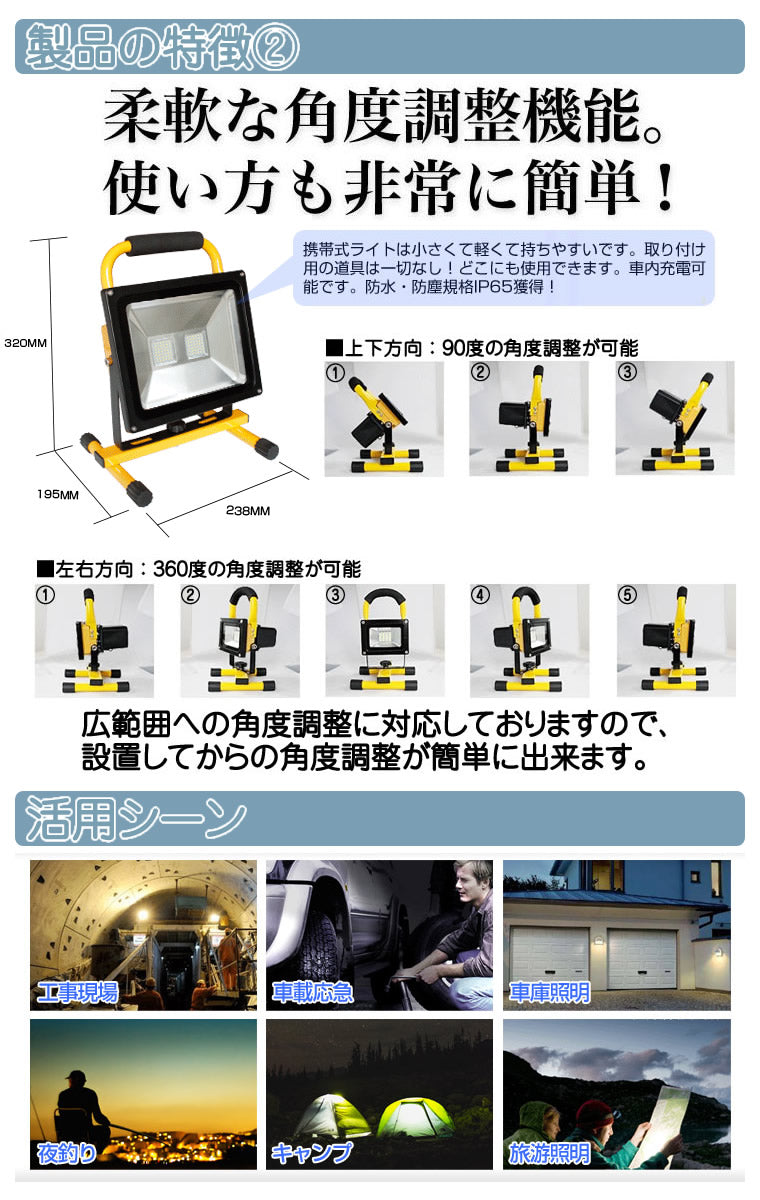 製品の特徴②

柔軟な角度調整機能。
使い方も非常に簡単！

携帯式ライトは小さくて軽くて持ちやすいです。取り付け用の道具は一切なし！どこにも使用できます。車内充電可能です。防水・防塵規格IP65獲得！

320MM

195MM

238MM

■上下方向：90度の角度調整が可能

①

②

③

■左右方向：360度の角度調整が可能

①

②

③

④

⑤

広範囲への角度調整に対応しておりますので、設置してからの角度調整が簡単に出来ます。

活用シーン

工事現場

車載応急

車庫照明

夜釣り

キャンプ

旅游照明