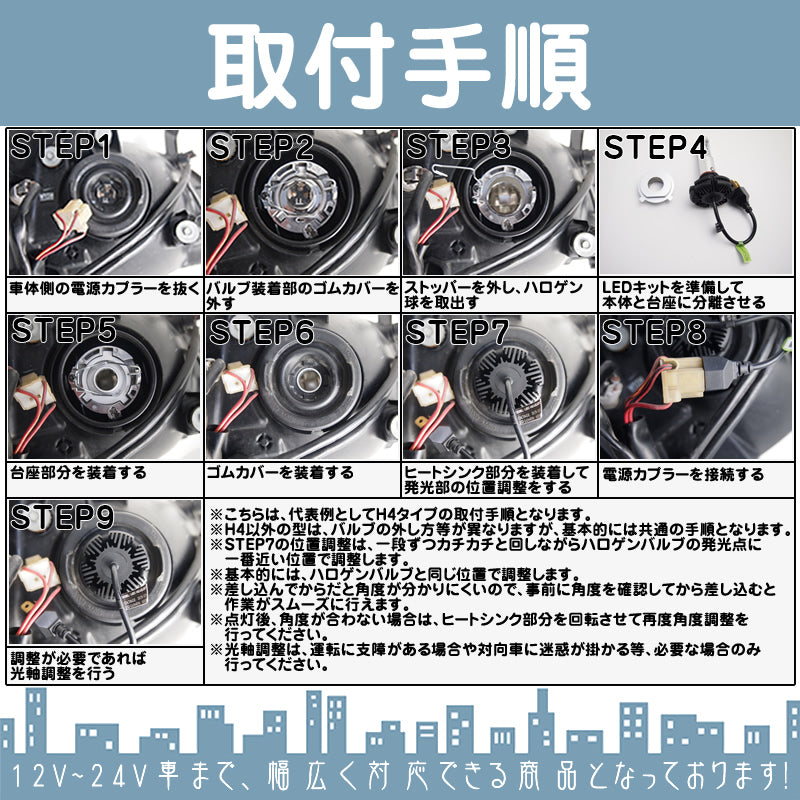 取付手順

STEP1
車体側の電源カプラーを抜く

STEP2
バルブ装着部のゴムカバーを外す

STEP3
ストッパーを外し、ハロゲン球を取出す

STEP4
LEDキットを準備して本体と台座に分離させる

STEP5
台座部分を装着する

STEP6
ゴムカバーを装着する

STEP7
ヒートシンク部分を装着して発光部の位置調整をする

STEP8
電源カプラーを接続する

STEP9
調整が必要であれば光軸調整を行う

※こちらは、代表例としてH4タイプの取付手順となります。
※H4以外の型は、バルブの外し方等が異なりますが、基本的には共通の手順となります。
※STEP7の位置調整は、一段ずつカチカチと回しながらハロゲンバルブの発光点に一番近い位置で調整します。
※基本的には、ハロゲンバルブと同じ位置で調整します。
※差し込んでからだと角度が分かりにくいので、事前に角度を確認してから差し込むと作業がスムーズに行えます。
※点灯後、角度が合わない場合は、ヒートシンク部分を回転させて再度角度調整を行ってください。
※光軸調整は、運転に支障がある場合や対向車に迷惑が掛かる等、必要な場合のみ行ってください。

12V~24V車まで、幅広く対応できる商品となっております!